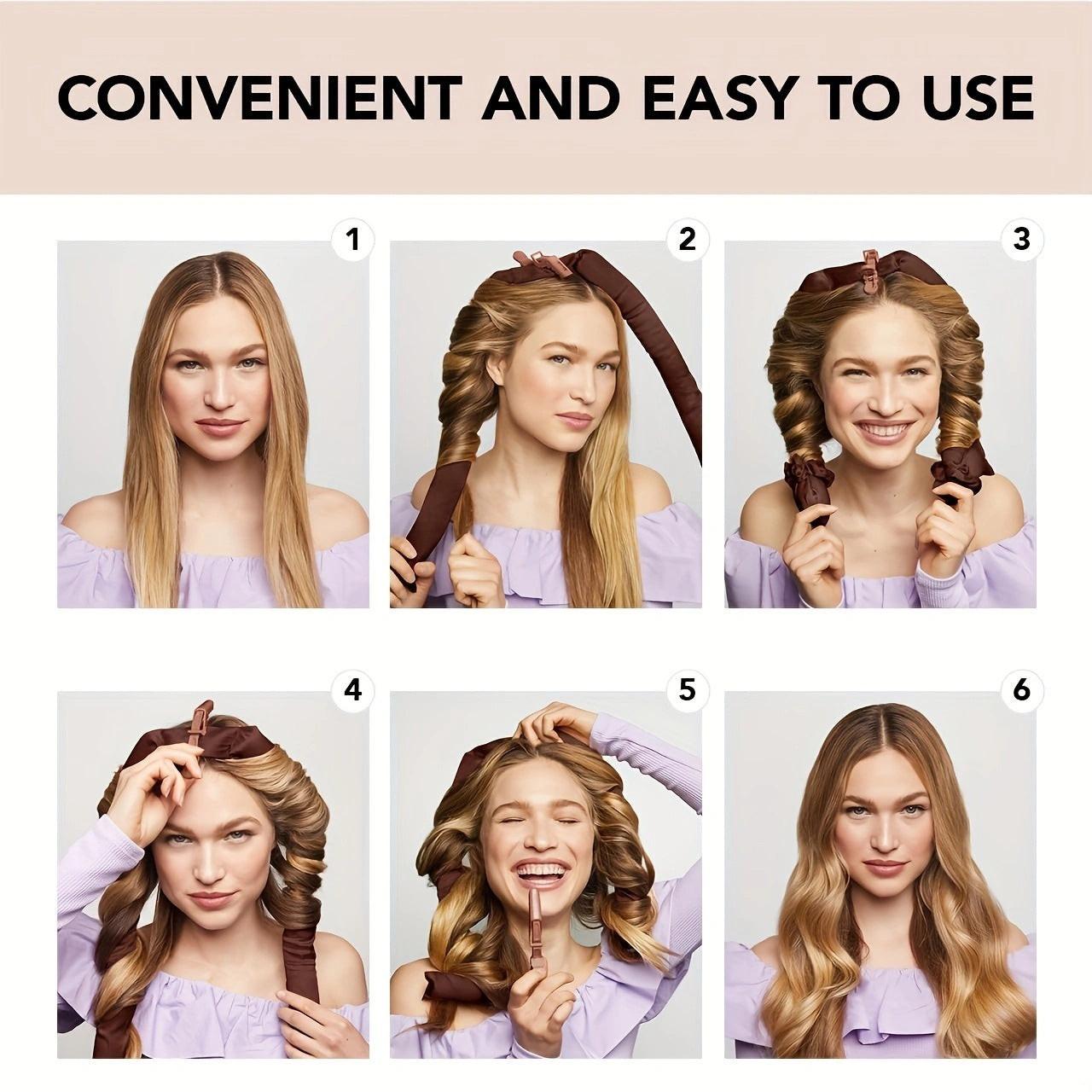 CONVENIENT AND EASY TO USE

1

2

3

4

5

6