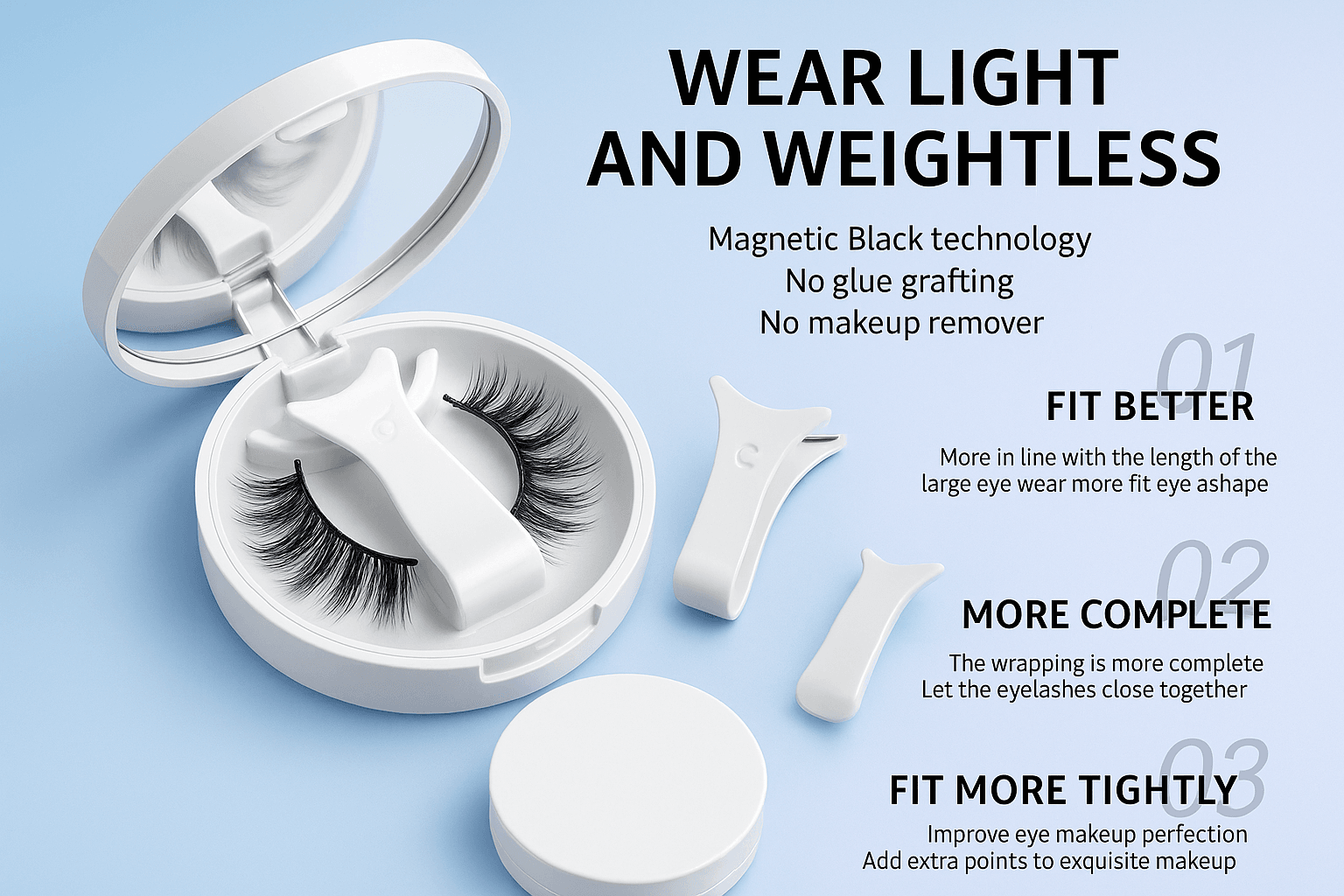 WEAR LIGHT AND WEIGHTLESS

Magnetic Black technology
No glue grafting
No makeup remover

01

FIT BETTER

More in line with the length of the large eye wear more fit eye ashape

02

MORE COMPLETE

The wrapping is more complete
Let the eyelashes close together

03

FIT MORE TIGHTLY

Improve eye makeup perfection
Add extra points to exquisite makeup