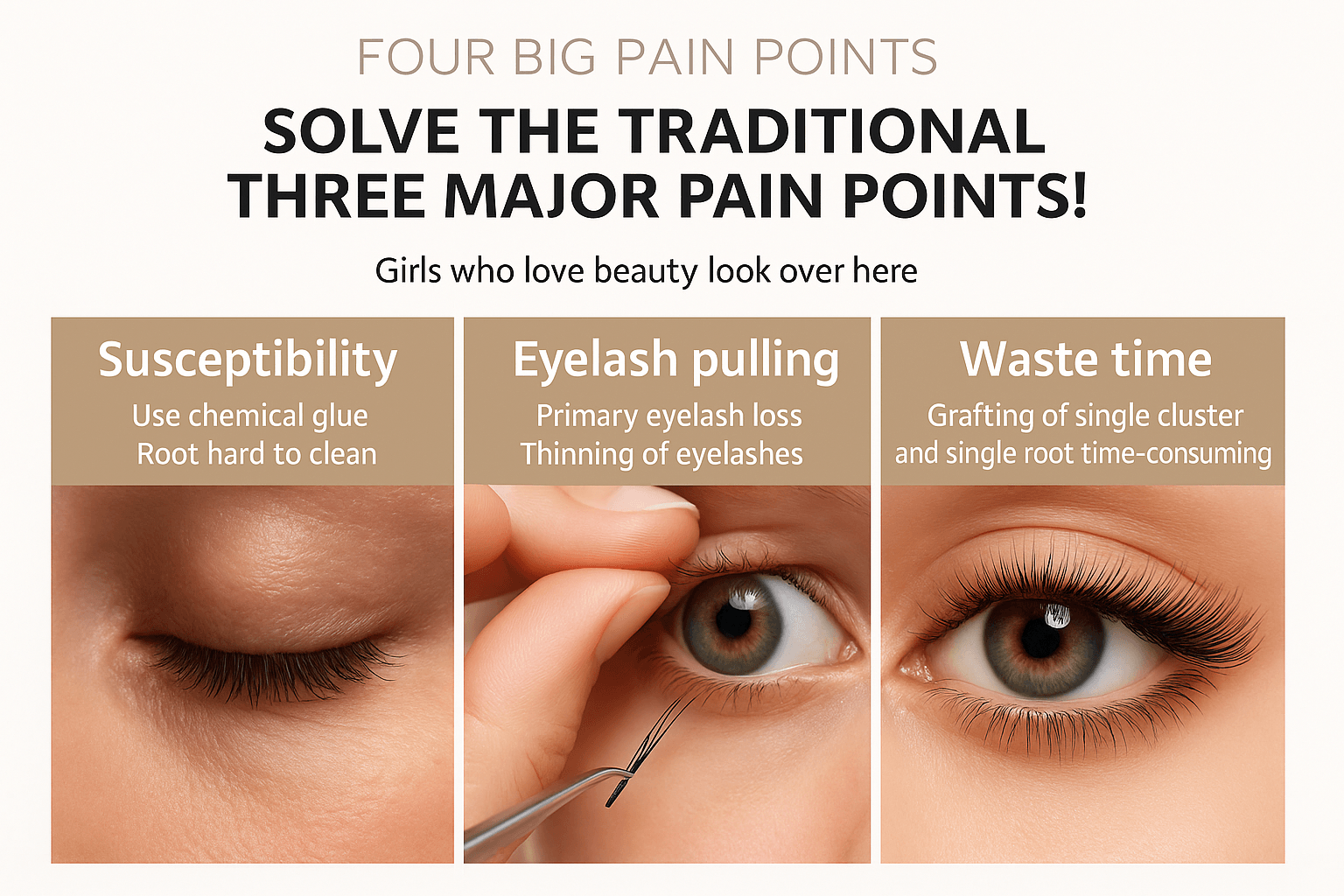 FOUR BIG PAIN POINTS

SOLVE THE TRADITIONAL THREE MAJOR PAIN POINTS!

Girls who love beauty look over here

Susceptibility
Use chemical glue
Root hard to clean

Eyelash pulling
Primary eyelash loss
Thinning of eyelashes

Waste time
Grafting of single cluster and single root time-consuming